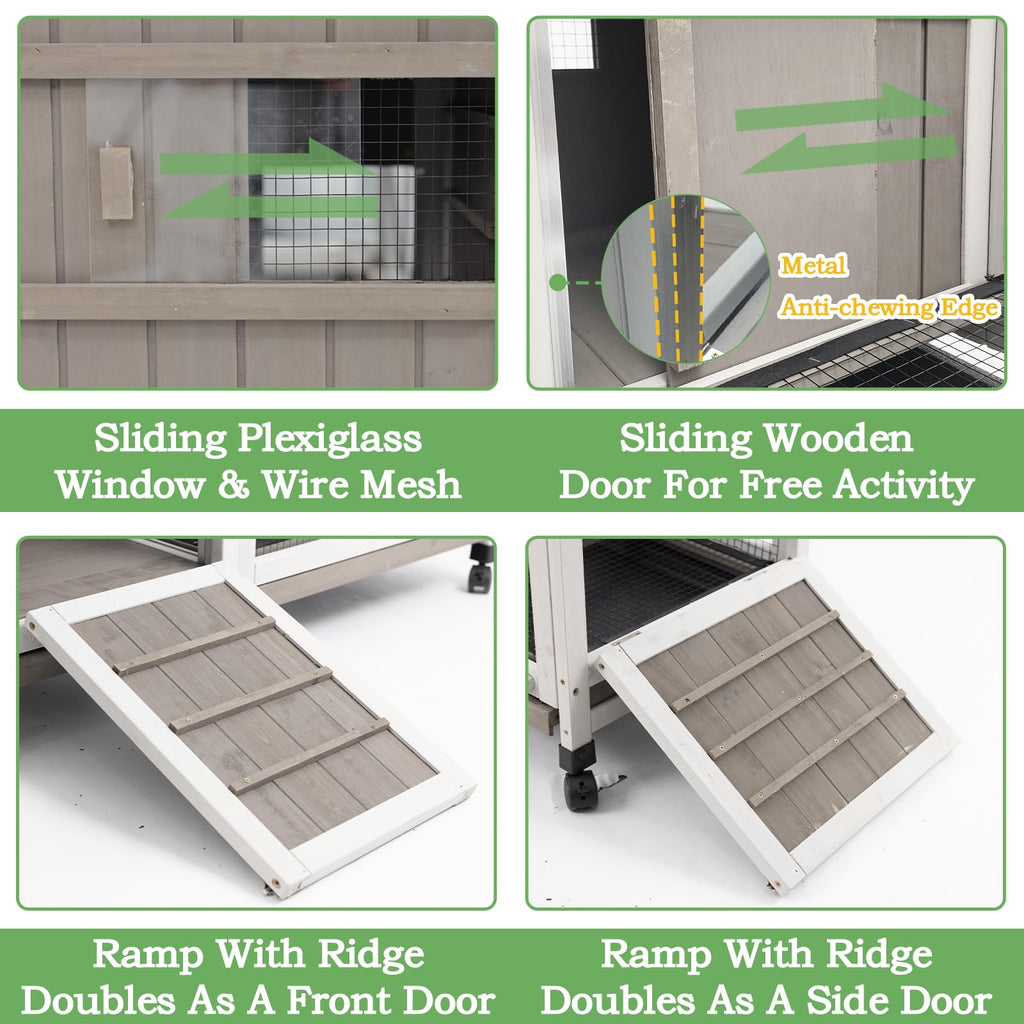 Metal
Anti-chewing Edge

Sliding Plexiglass Window & Wire Mesh

Sliding Wooden Door For Free Activity

Ramp With Ridge Doubles As A Front Door

Ramp With Ridge Doubles As A Side Door