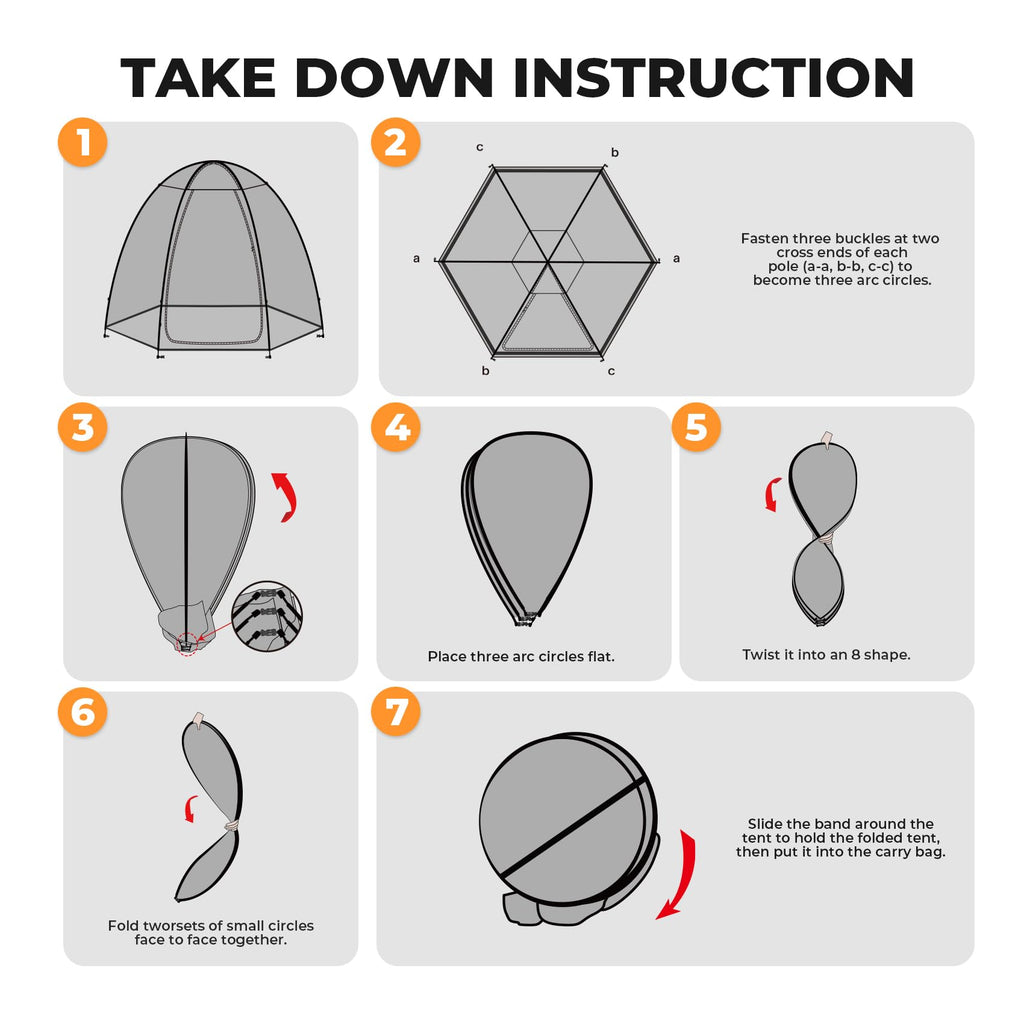 TAKE DOWN INSTRUCTION

1

2

c

b

a

a

b

c

Fasten three buckles at two cross ends of each pole (a-a, b-b, c-c) to become three arc circles.

3

4

Place three arc circles flat.

5

Twist it into an 8 shape.

6

Fold tworsets of small circles face to face together.

7

Slide the band around the tent to hold the folded tent, then put it into the carry bag.