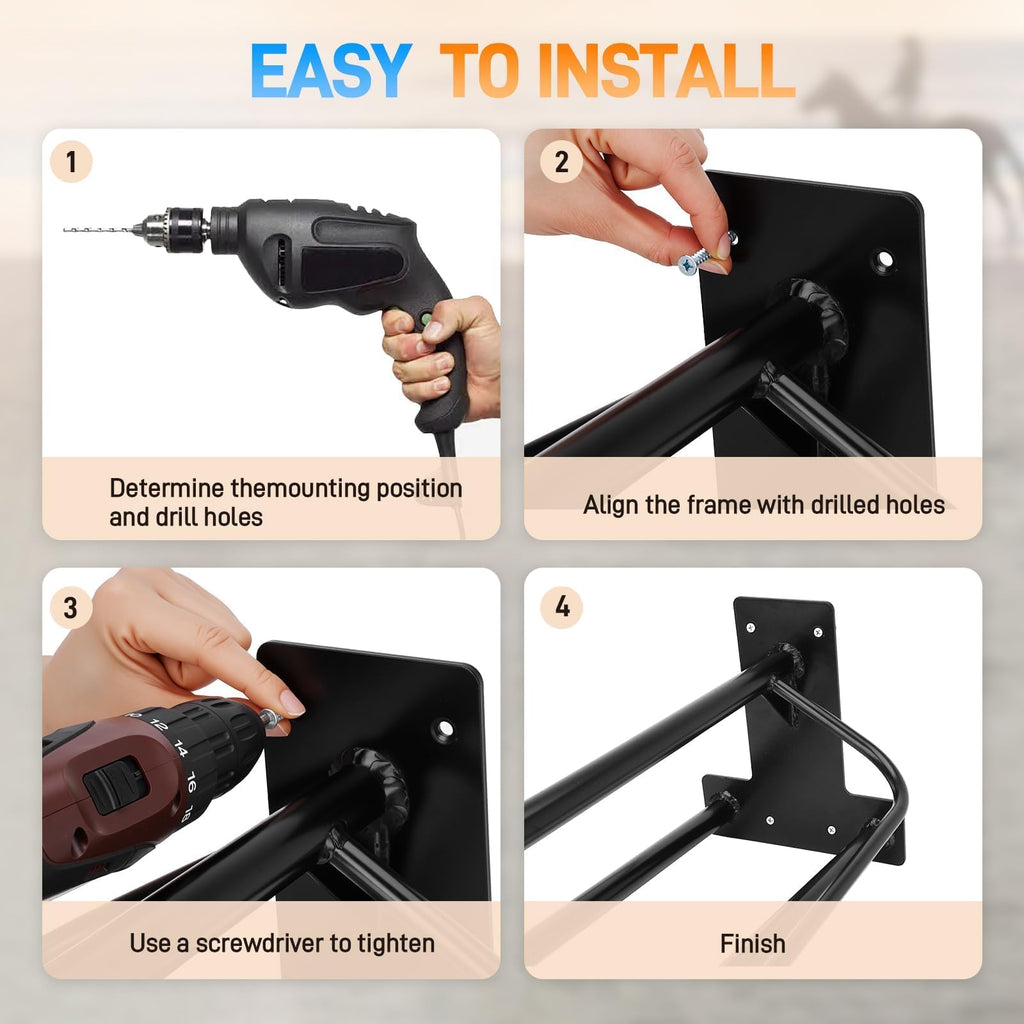 EASY TO INSTALL

1

Determine themounting position and drill holes

2

Align the frame with drilled holes

3

10 12 14 16 18

Use a screwdriver to tighten

4

Finish